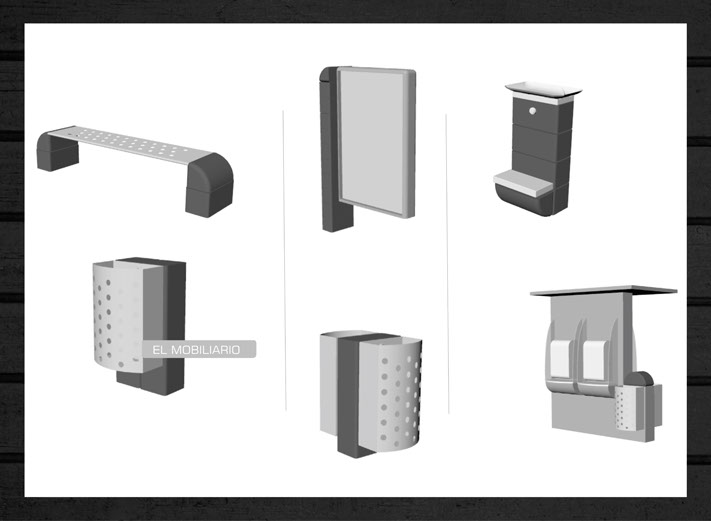 EL MOBILIARIO